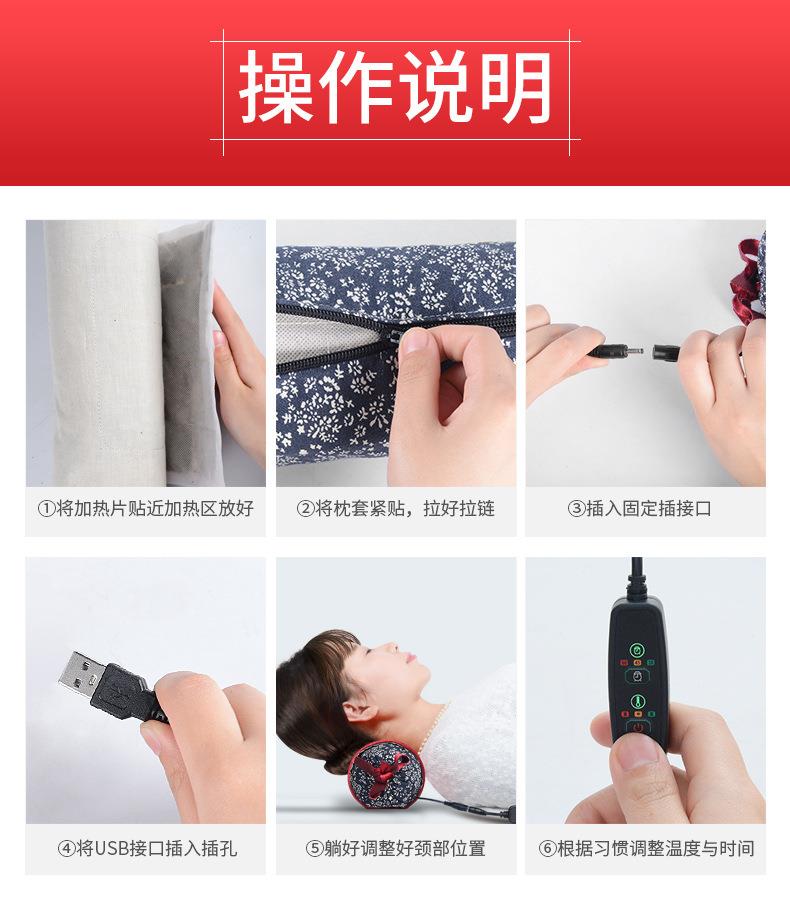 操作说明

①将加热片贴近加热区放好

②将枕套紧贴，拉好拉链

③插入固定插接口

④将USB接口插入插孔

⑤躺好调整好颈部位置

⑥根据习惯调整温度与时间